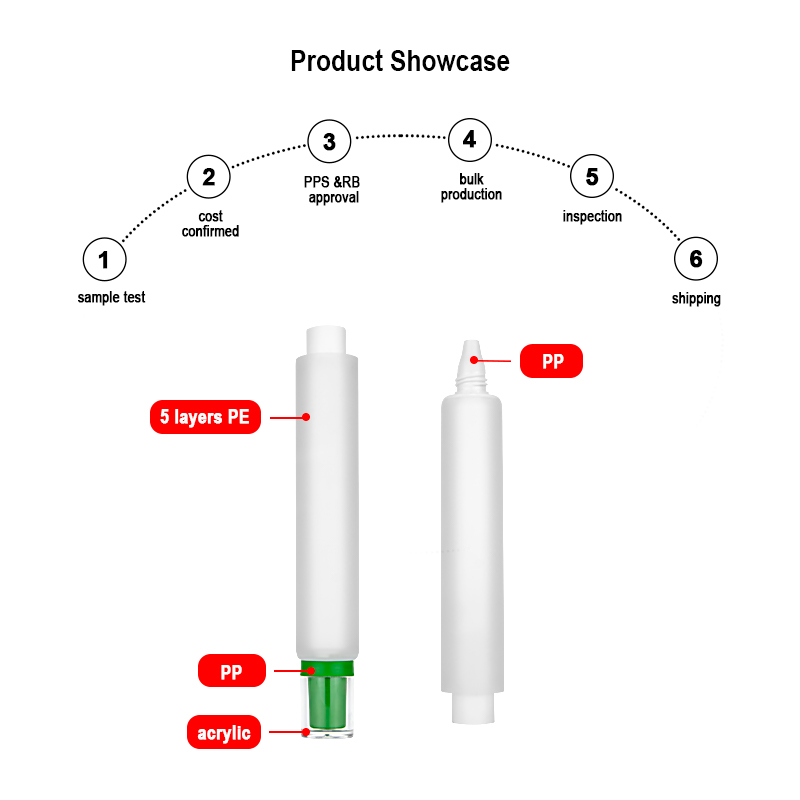 Product Showcase

1
sample test

2
cost confirmed

3
PPS &RB approval

4
bulk production

5
inspection

6
shipping

5 layers PE

PP

PP

acrylic